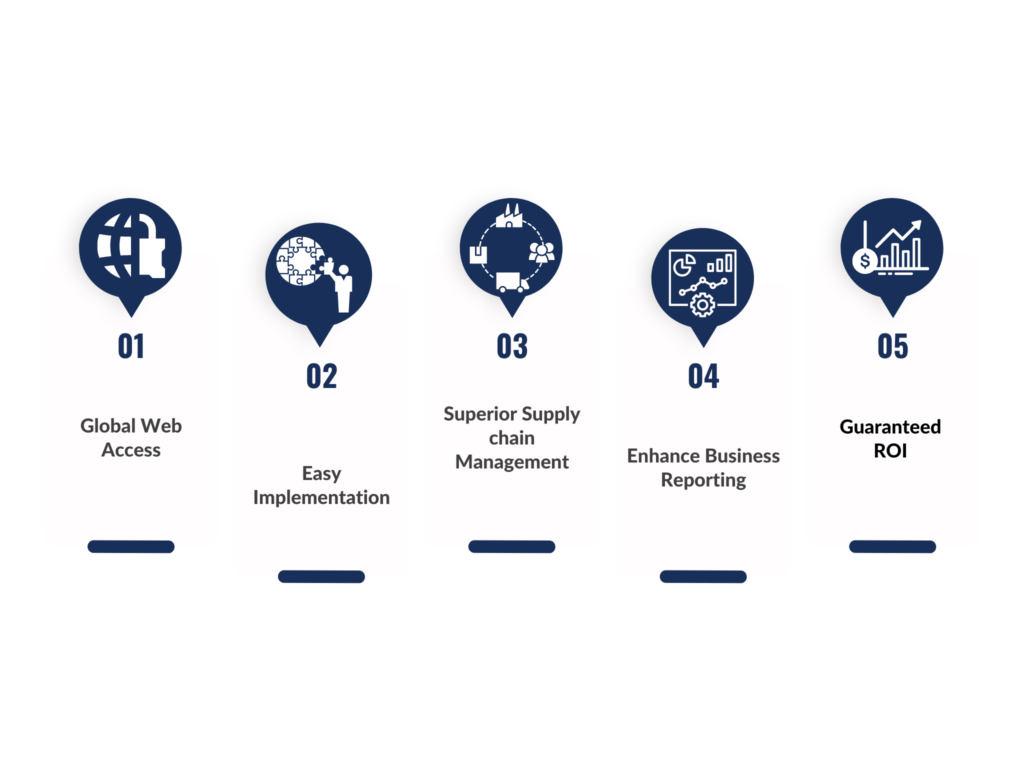 01

Global Web Access

02

Easy Implementation

03

Superior Supply chain Management

04

Enhance Business Reporting

05

Guaranteed ROI